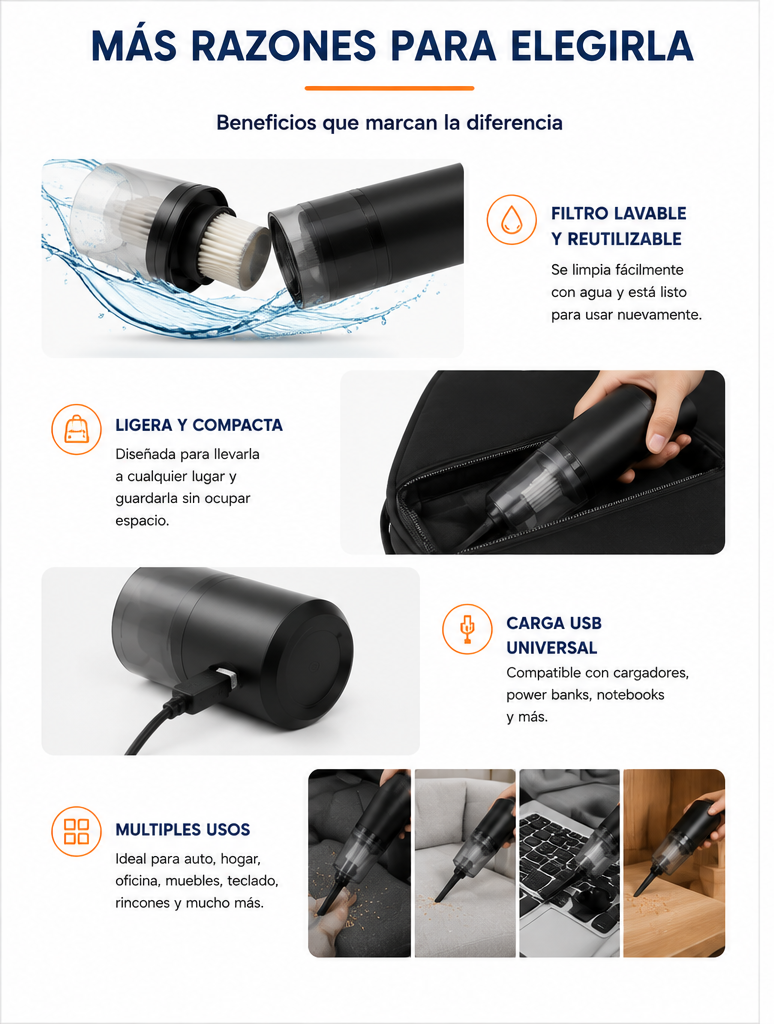 MÁS RAZONES PARA ELEGIRLA

Beneficios que marcan la diferencia

FILTRO LAVABLE Y REUTILIZABLE

Se limpia fácilmente con agua y está listo para usar nuevamente.

LIGERA Y COMPACTA

Diseñada para llevarla a cualquier lugar y guardarla sin ocupar espacio.

CARGA USB UNIVERSAL

Compatible con cargadores, power banks, notebooks y más.

MULTIPLES USOS

Ideal para auto, hogar, oficina, muebles, teclado, rincones y mucho más.