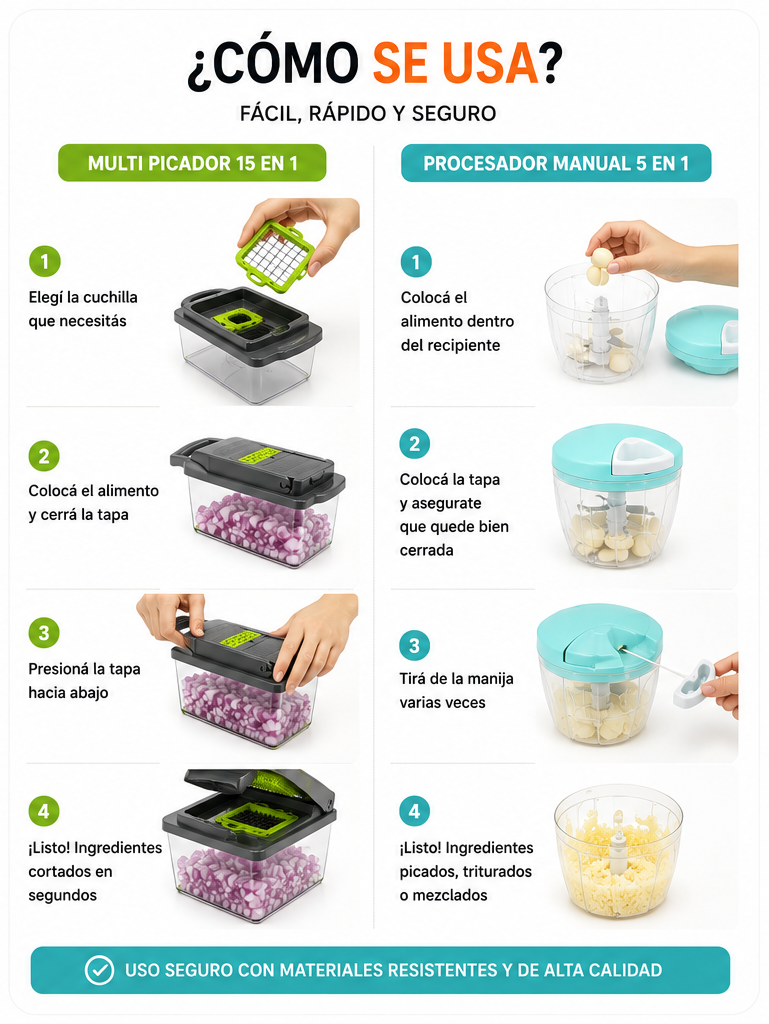 ¿CÓMO SE USA?

FÁCIL, RÁPIDO Y SEGURO

MULTI PICADOR 15 EN 1

1
Elegí la cuchilla que necesitás

2
Colocá el alimento y cerrá la tapa

3
Presioná la tapa hacia abajo

4
¡Listo! Ingredientes cortados en segundos

PROCESADOR MANUAL 5 EN 1

1
Colocá el alimento dentro del recipiente

2
Colocá la tapa y asegurate que quede bien cerrada

3
Tirá de la manija varias veces

4
¡Listo! Ingredientes picados, triturados o mezclados

USO SEGURO CON MATERIALES RESISTENTES Y DE ALTA CALIDAD