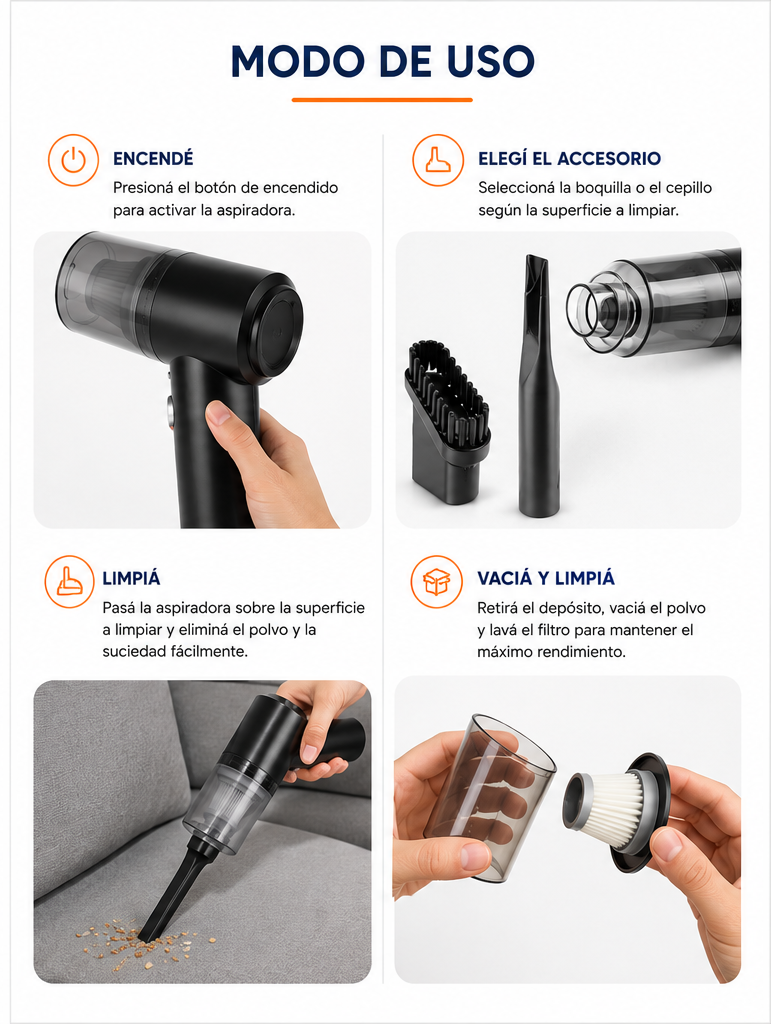 MODO DE USO

ENCENDÉ
Presioná el botón de encendido para activar la aspiradora.

ELEGÍ EL ACCESORIO
Seleccioná la boquilla o el cepillo según la superficie a limpiar.

LIMPIÁ
Pasá la aspiradora sobre la superficie a limpiar y eliminá el polvo y la suciedad fácilmente.

VACIÁ Y LIMPIÁ
Retirá el depósito, vaciá el polvo y lavá el filtro para mantener el máximo rendimiento.