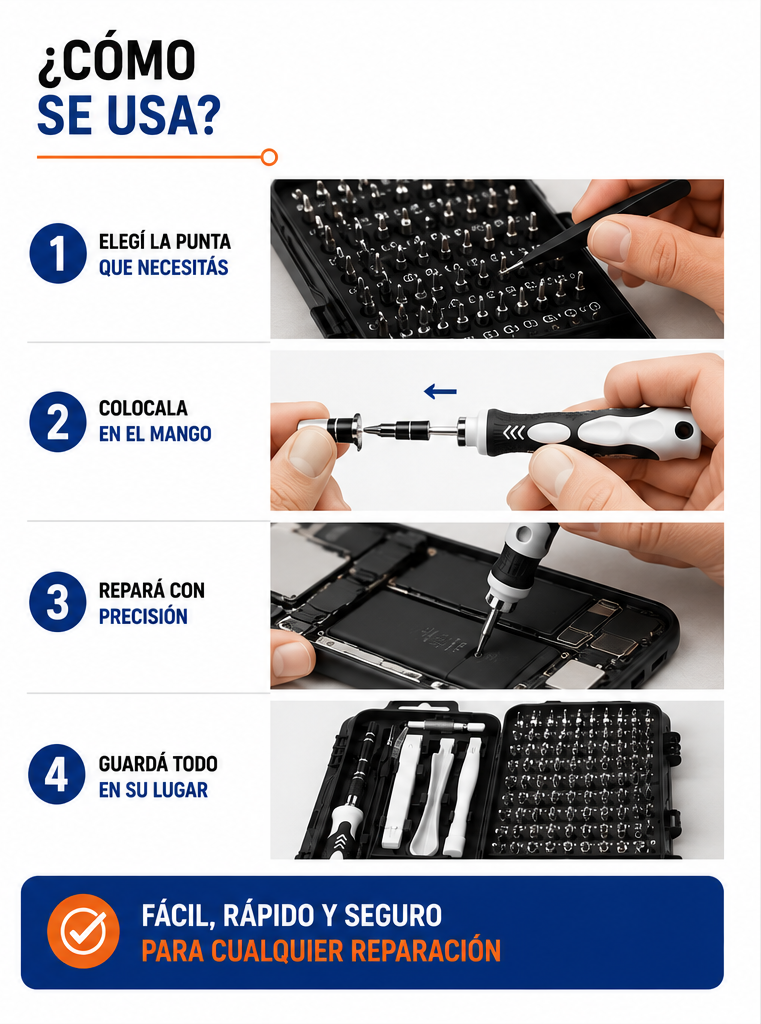 ¿CÓMO SE USA?

1 ELEGÍ LA PUNTA QUE NECESITÁS

2 COLOCALA EN EL MANGO

3 REPARÁ CON PRECISIÓN

4 GUARDÁ TODO EN SU LUGAR

FÁCIL, RÁPIDO Y SEGURO
PARA CUALQUIER REPARACIÓN