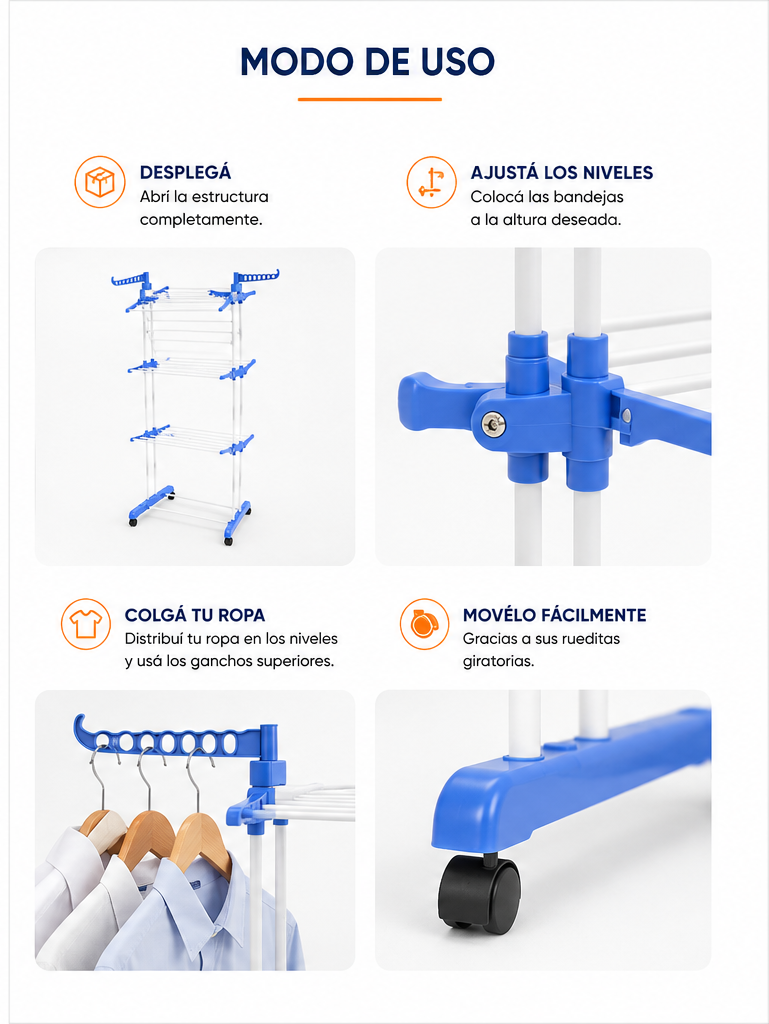 MODO DE USO

DESPLEGÁ
Abrí la estructura completamente.

AJUSTÁ LOS NIVELES
Colocá las bandejas a la altura deseada.

COLGÁ TU ROPA
Distribuí tu ropa en los niveles y usá los ganchos superiores.

MOVÉLO FÁCILMENTE
Gracias a sus rueditas giratorias.