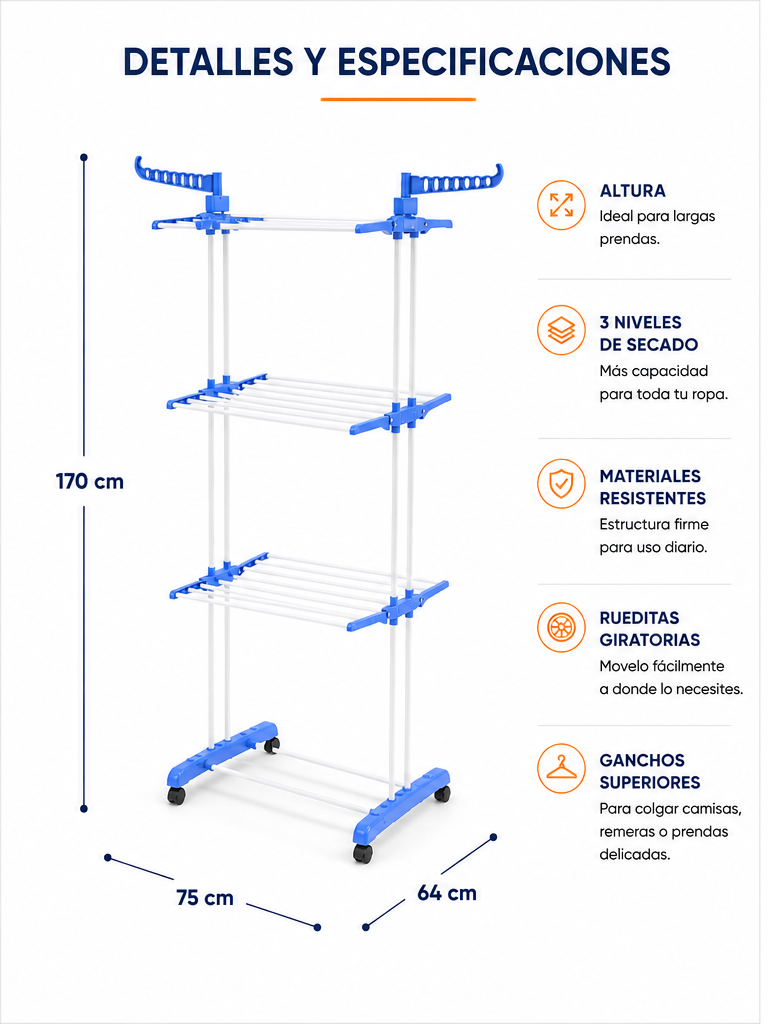 DETALLES Y ESPECIFICACIONES

170 cm

75 cm

64 cm

ALTURA
Ideal para largas prendas.

3 NIVELES DE SECADO
Más capacidad para toda tu ropa.

MATERIALES RESISTENTES
Estructura firme para uso diario.

RUEDITAS GIRATORIAS
Movelo fácilmente a donde lo necesites.

GANCHOS SUPERIORES
Para colgar camisas, remeras o prendas delicadas.